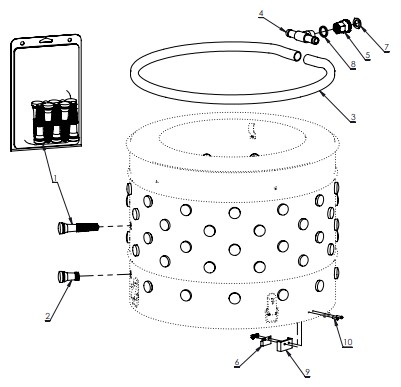 4
7
5
8
3
1
2
10
6
9